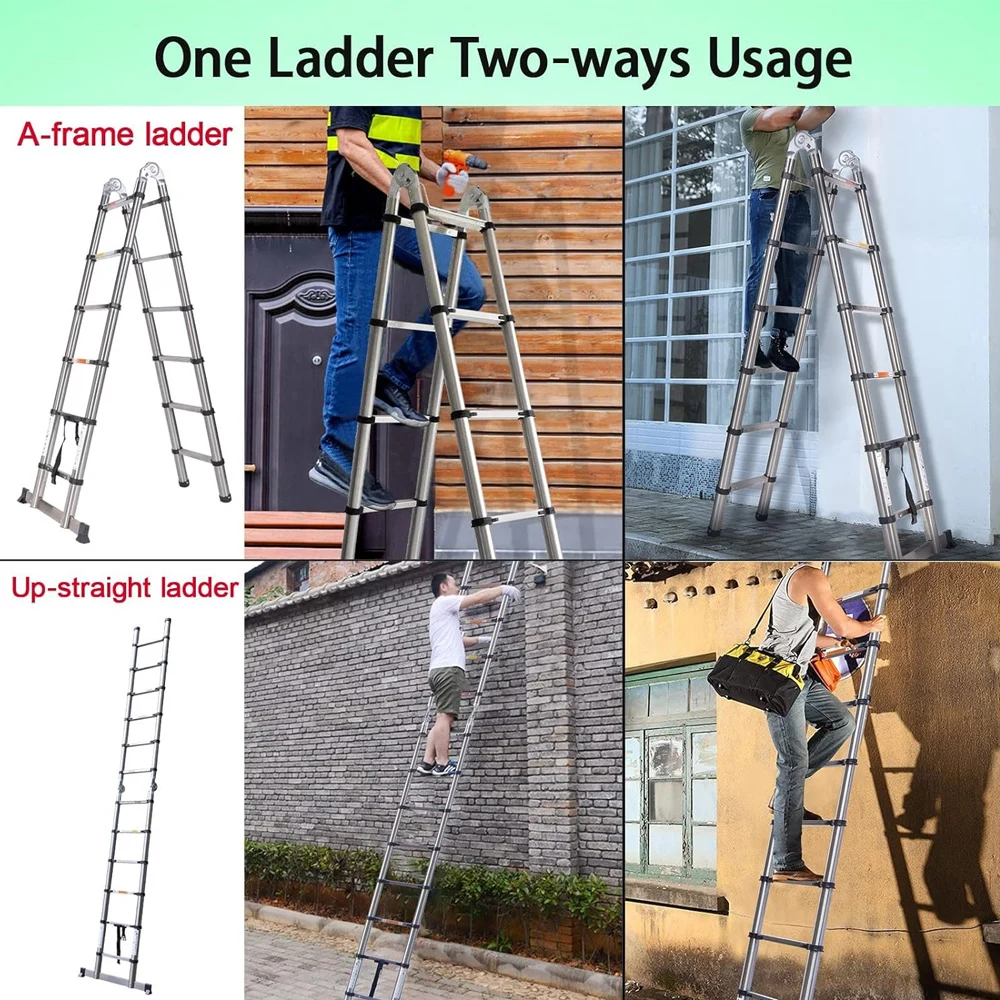 One Ladder Two-ways Usage

A-frame ladder

Up-straight ladder